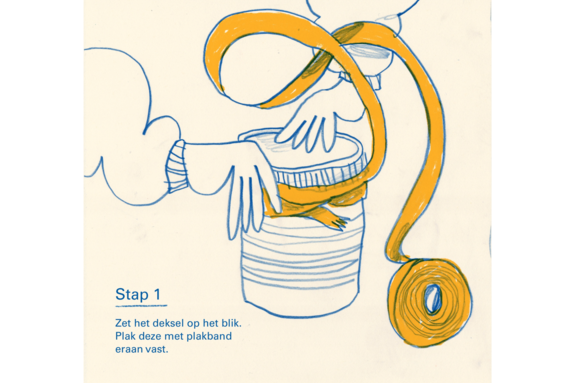 Stap 1

Zet het deksel op het blik. Plak deze met plakband eraan vast.