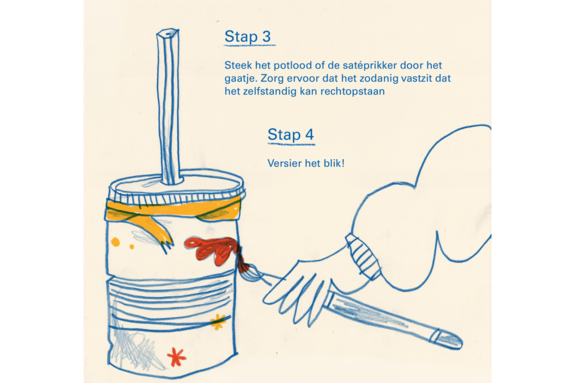 Stap 3

Steek het potlood of de satéprikker door het gaatje. Zorg ervoor dat het zodanig vastzit dat het zelfstandig kan rechtopstaan

Stap 4

Versier het blik!